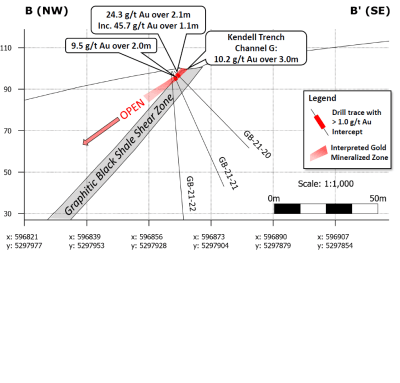 B (NW)

B' (SE)

24.3 g/t Au over 2.1m
Inc. 45.7 g/t Au over 1.1m

9.5 g/t Au over 2.0m

Kendell Trench
Channel G:
10.2 g/t Au over 3.0m

110

90

70

50

30

OPEN

Graphitic Black Shale Shear Zone

GB-21-20

GB-21-21

GB-21-22

Legend

Drill trace with > 1.0 g/t Au Intercept

Interpreted Gold Mineralized Zone

Scale: 1:1,000

0m

50m

x: 596821
y: 5297977

x: 596839
y: 5297953

x: 596856
y: 5297928

x: 596873
y: 5297904

x: 596890
y: 5297879

x: 596907
y: 5297854