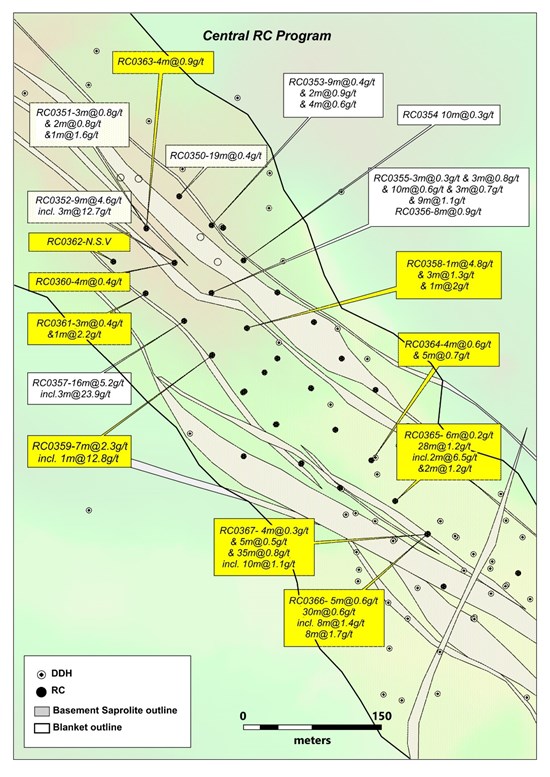 Central RC Program

RC0363-4m@0.9g/t

RC0353-9m@0.4g/t
& 2m@0.9g/t
& 4m@0.6g/t

RC0351-3m@0.8g/t
& 2m@0.8g/t
&1m@1.6g/t

RC0354 10m@0.3g/t

RC0350-19m@0.4g/t

RC0355-3m@0.3g/t & 3m@0.8g/t
& 10m@0.6g/t & 3m@0.7g/t
& 9m@1.1g/t
RC0356-8m@0.9g/t

RC0352-9m@4.6g/t
incl. 3m@12.7g/t

RC0362-N.S.V

RC0358-1m@4.8g/t
& 3m@1.3g/t
& 1m@2g/t

RC0360-4m@0.4g/t

RC0361-3m@0.4g/t
&1m@2.2g/t

RC0364-4m@0.6g/t
& 5m@0.7g/t

RC0357-16m@5.2g/t
incl.3m@23.9g/t

RC0365- 6m@0.2g/t
28m@1.2g/t
incl.2m@6.5g/t
&2m@1.2g/t

RC0359-7m@2.3g/t
incl. 1m@12.8g/t

RC0367- 4m@0.3g/t
& 5m@0.5g/t
& 35m@0.8g/t
incl. 10m@1.1g/t

RC0366- 5m@0.6g/t
30m@0.6g/t
incl. 8m@1.4g/t
8m@1.7g/t

DDH
RC
Basement Saprolite outline
Blanket outline

0
150
meters