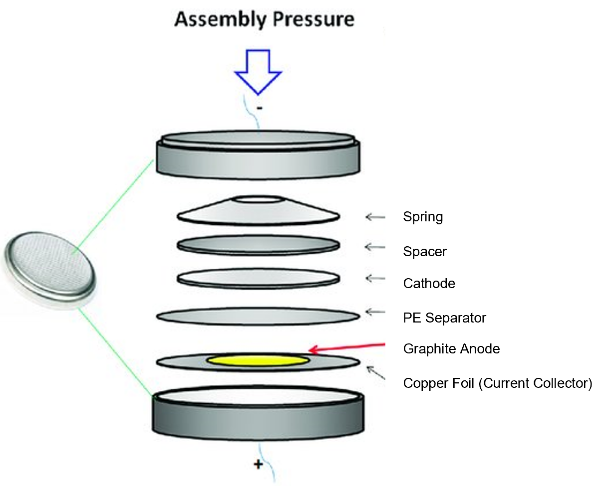 Assembly Pressure

-

Spring

Spacer

Cathode

PE Separator

Graphite Anode

Copper Foil (Current Collector)

+